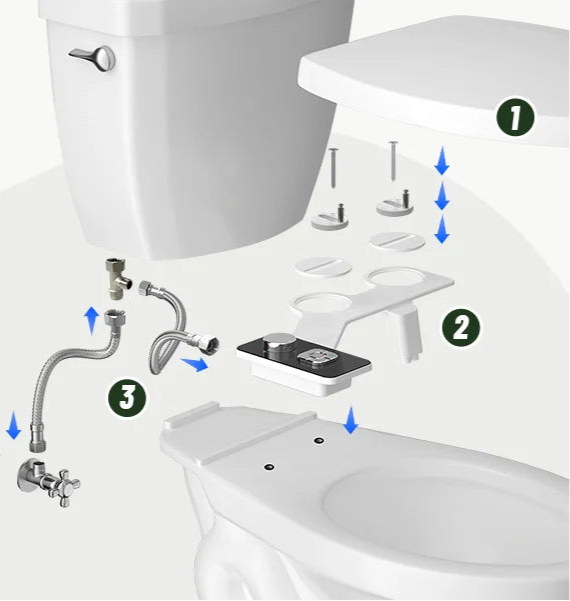 1
2
3